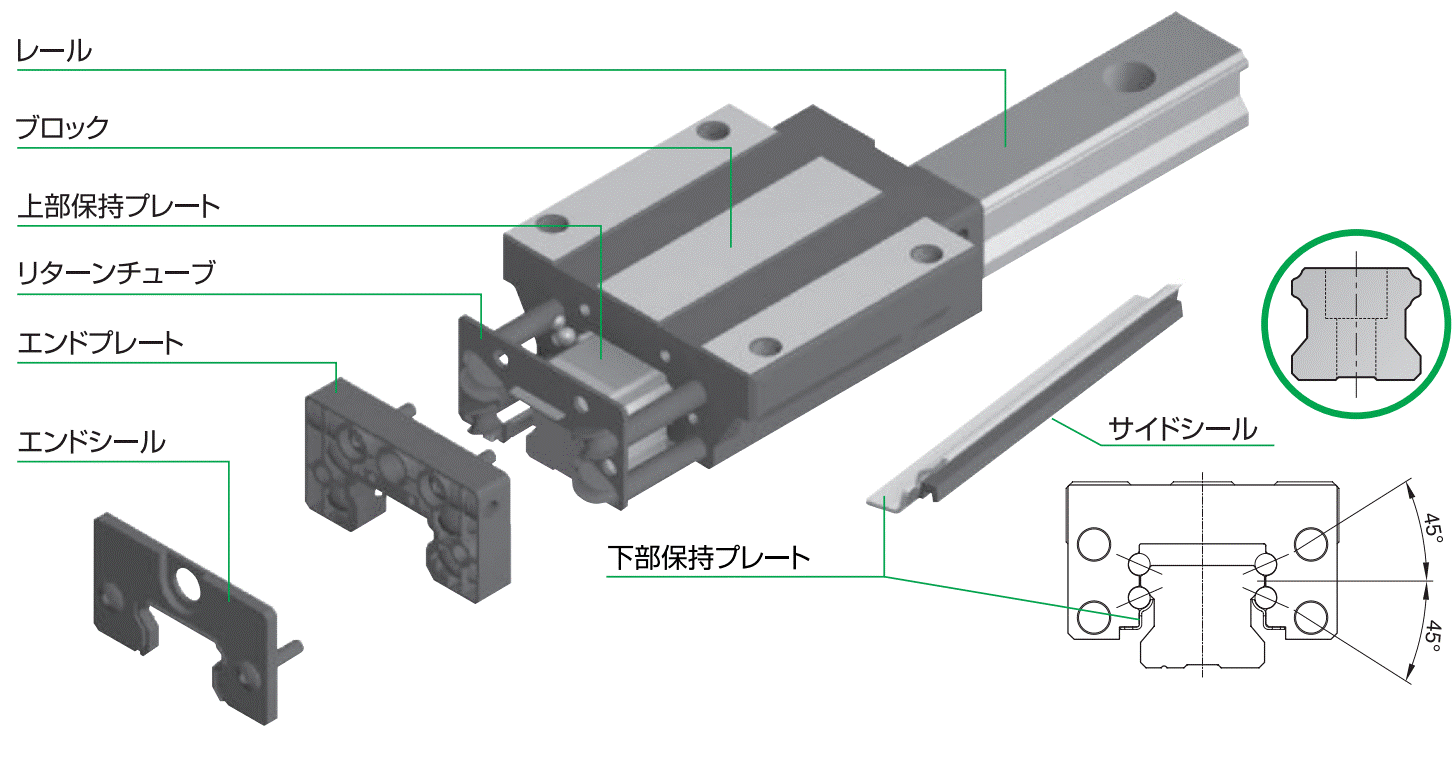 レール

ブロック

上部保持プレート

リターンチューブ

エンドプレート

エンドシール

サイドシール

下部保持プレート

45°

45°