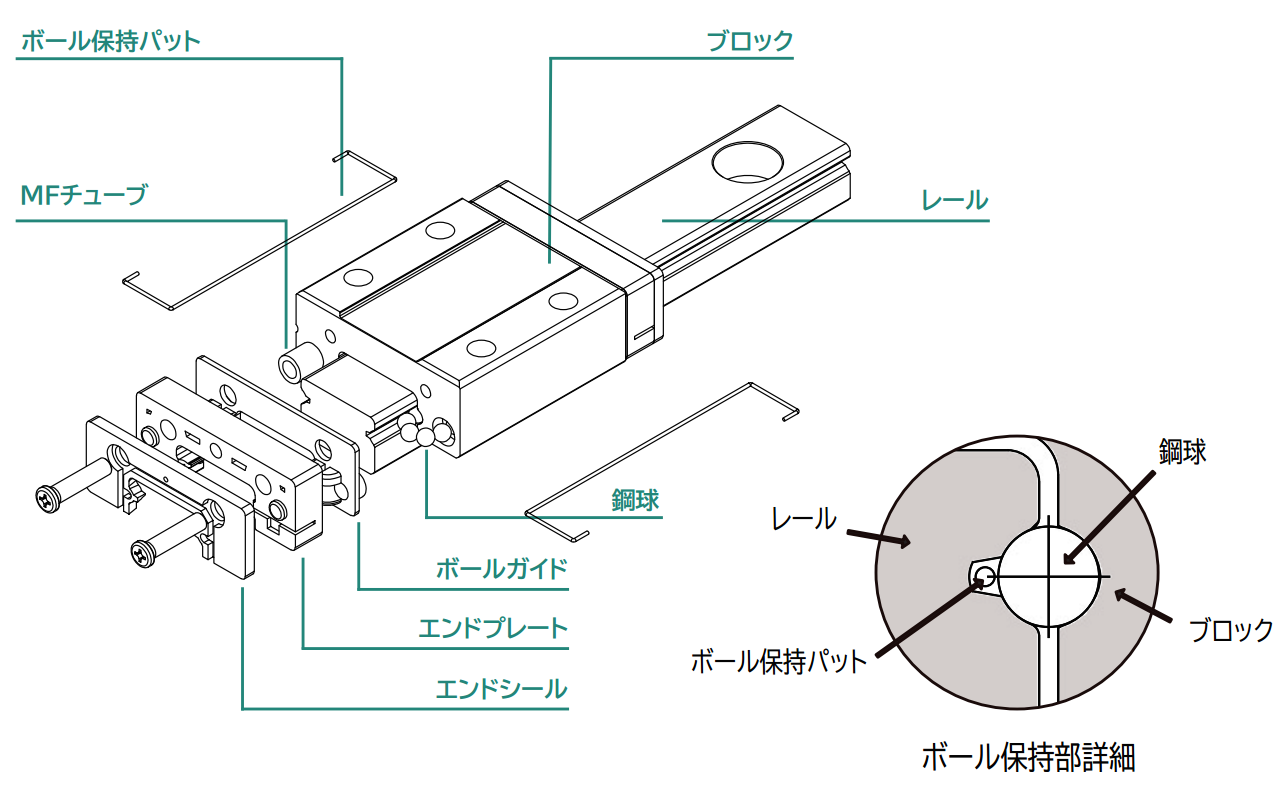 ボール保持パット

ブロック

MFチューブ

レール

鋼球

ボールガイド

エンドプレート

エンドシール

鋼球

レール

ブロック

ボール保持パット

ボール保持部詳細